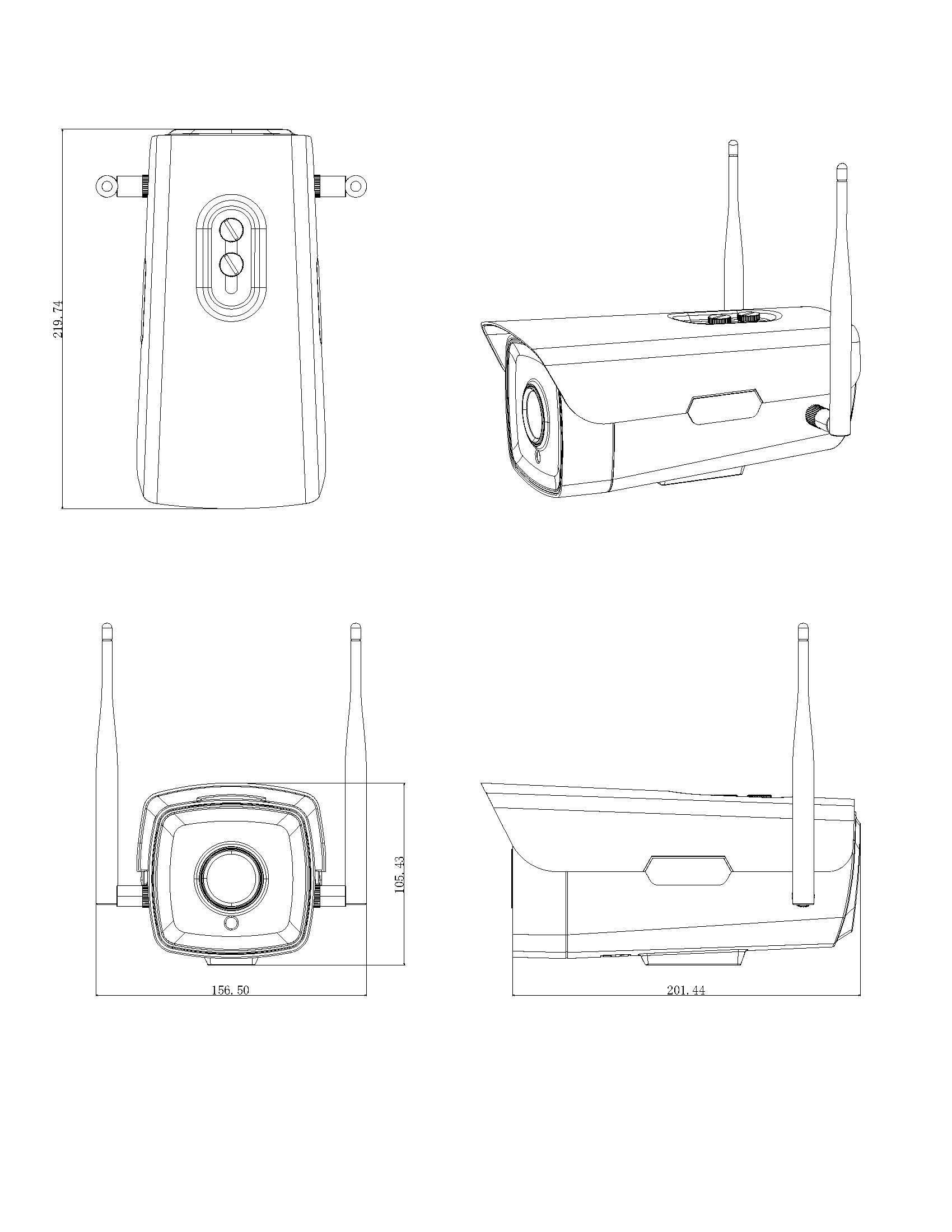 219.74

105.43

156.50

201.44