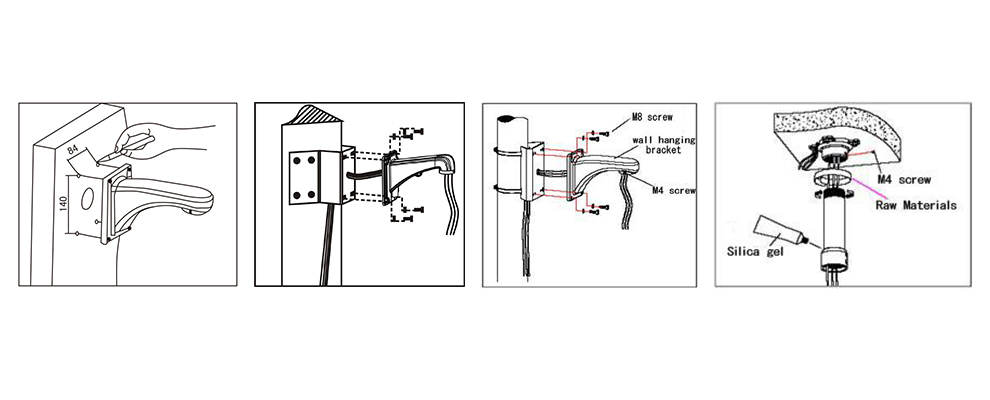 84
140

M8 screw
wall hanging bracket
M4 screw

M4 screw
Raw Materials
Silica gel