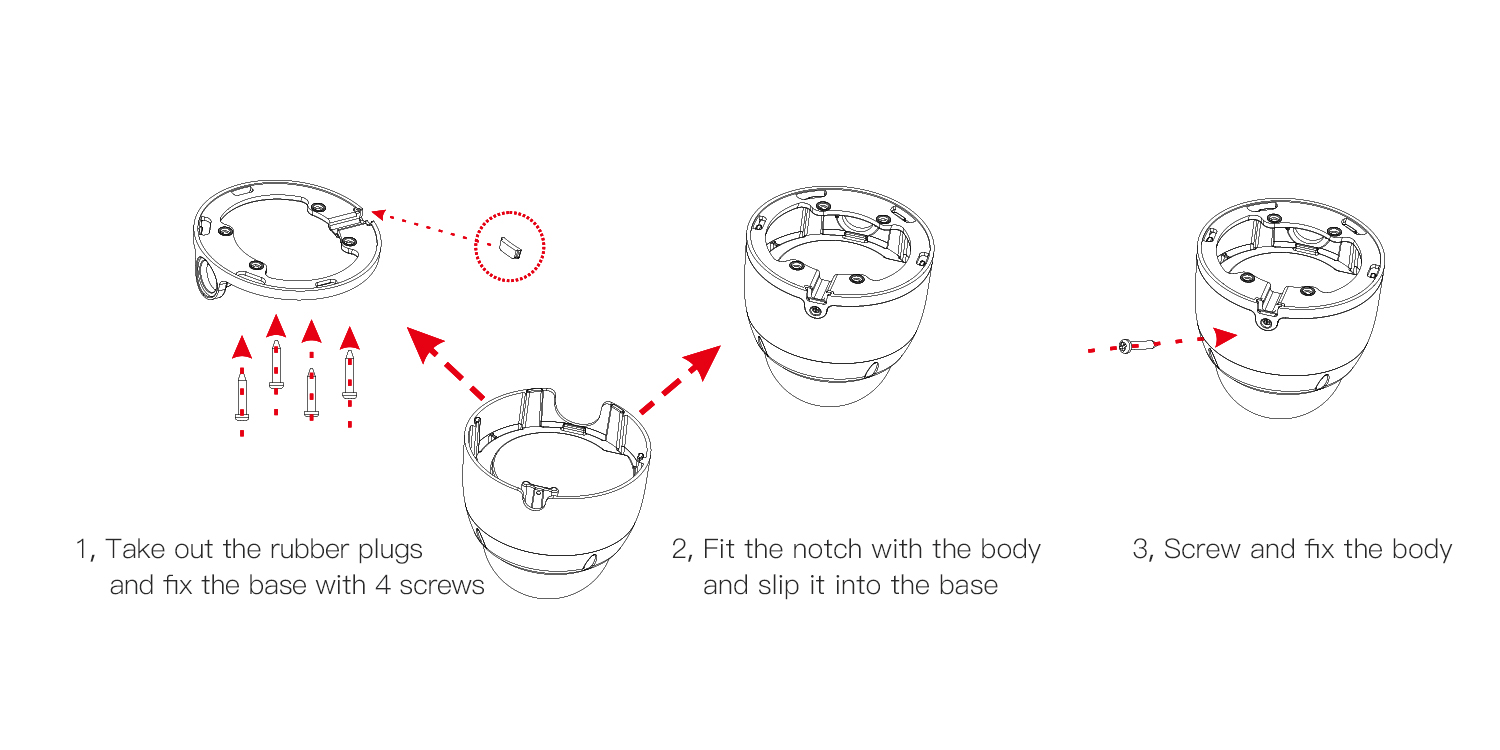 1, Take out the rubber plugs and fix the base with 4 screws

2, Fit the notch with the body and slip it into the base

3, Screw and fix the body