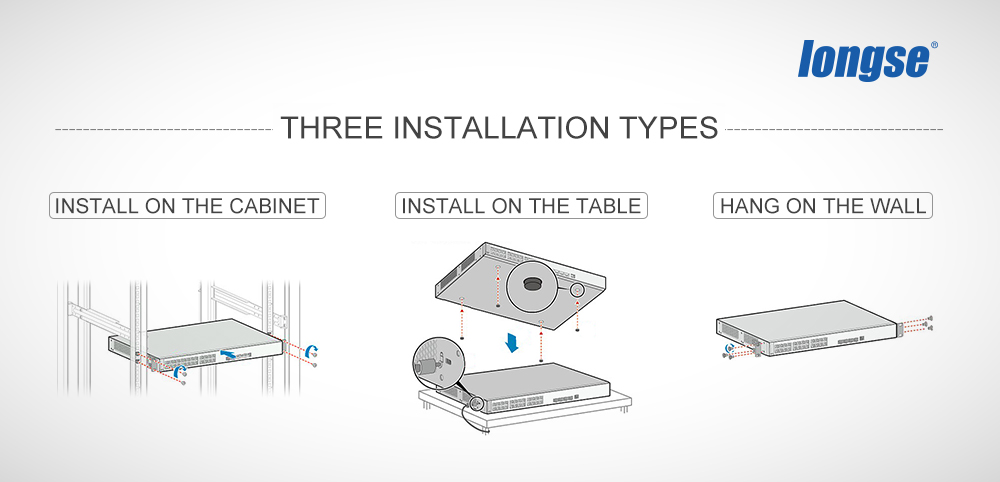 longse®

THREE INSTALLATION TYPES

INSTALL ON THE CABINET

INSTALL ON THE TABLE

HANG ON THE WALL